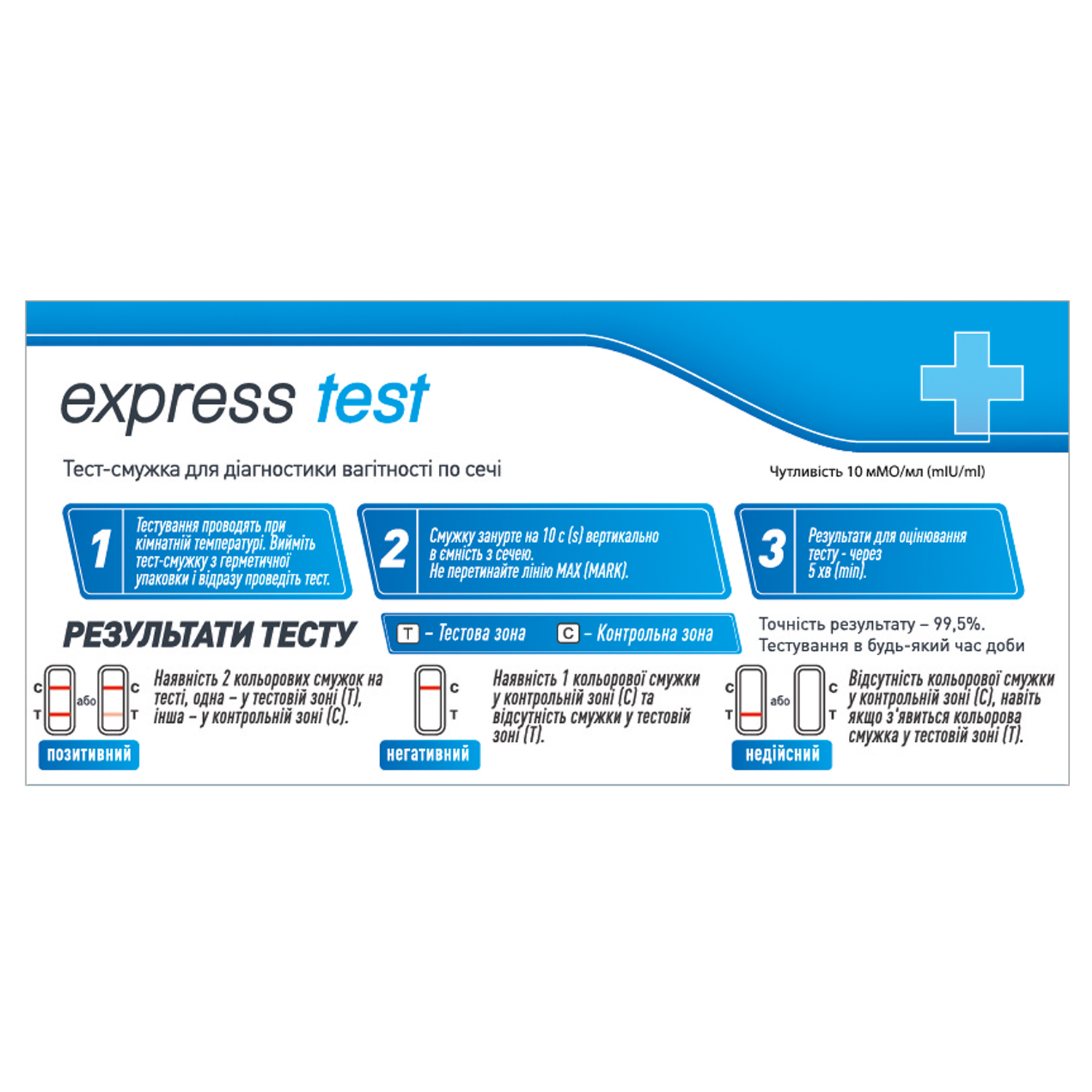 express test

Тест-смужка для діагностики вагітності по сечі

Чутливість 10 мМО/мл (mIU/ml)

1 Тестування проводять при кімнатній температурі. Вийміть тест-смужку з герметичної упаковки і відразу проведіть тест.

2 Смужку занурте на 10 с (s) вертикально в ємність з сечею. Не перетинайте лінію MAX (MARK).

3 Результати для оцінювання тесту - через 5 хв (min).

РЕЗУЛЬТАТИ ТЕСТУ

T – Тестова зона C – Контрольна зона

Точність результату – 99,5%.
Тестування в будь-який час доби

C T або C T

Наявність 2 кольорових смужок на тесті, одна – у тестовій зоні (T), інша – у контрольній зоні (C).

позитивний

C T

Наявність 1 кольорової смужки у контрольній зоні (C) та відсутність смужки у тестовій зоні (T).

негативний

C T або C T

Відсутність кольорової смужки у контрольній зоні (C), навіть якщо з'явиться кольорова смужка у тестовій зоні (T).

недійсний