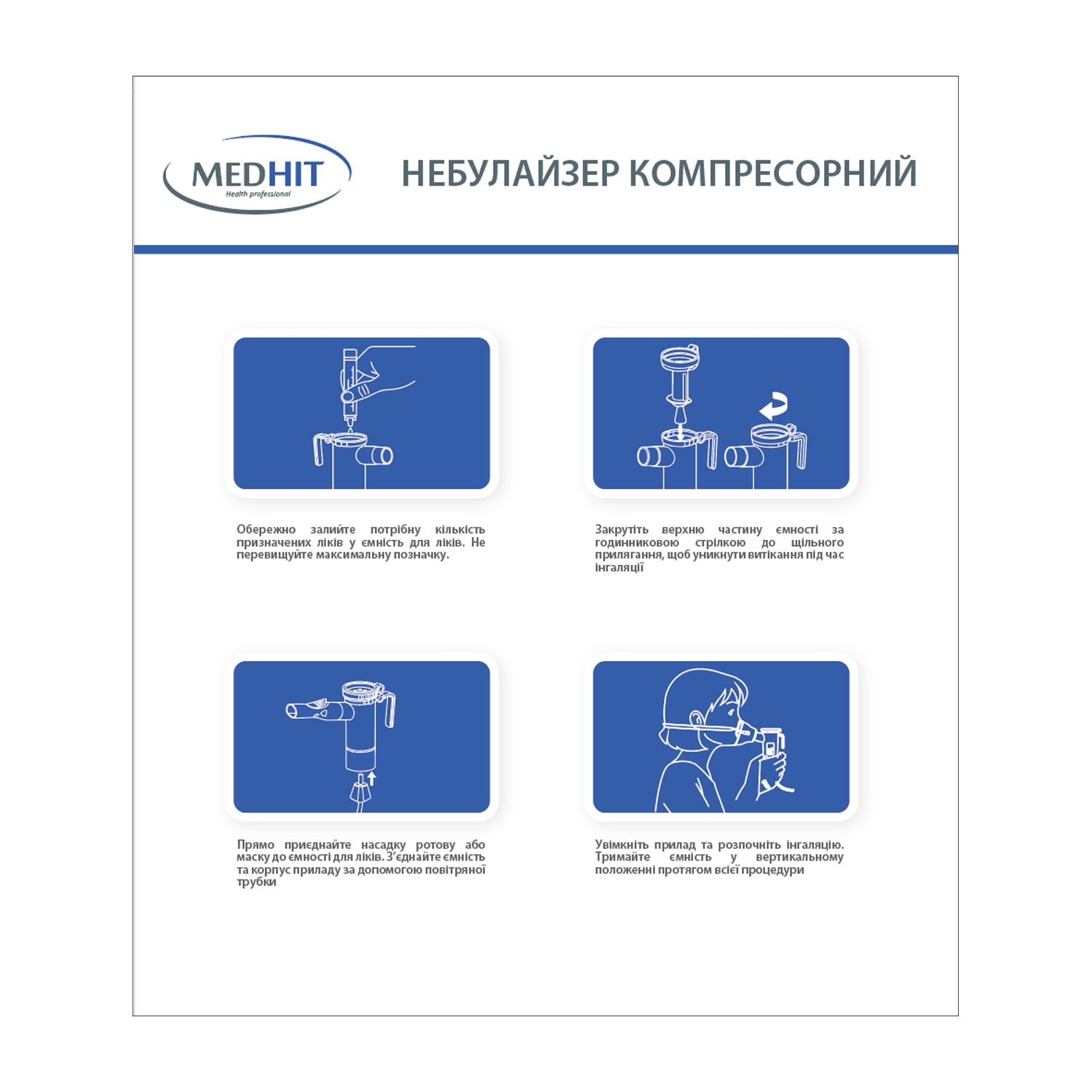 MEDHIT
Health professional

НЕБУЛАЙЗЕР КОМПРЕСОРНИЙ

Обережно залийте потрібну кількість призначених ліків у ємність для ліків. Не перевищуйте максимальну позначку.

Закрутіть верхню частину ємності за годинниковою стрілкою до щільного прилягання, щоб уникнути витікання під час інгаляції

Прямо приєднайте насадку ротову або маску до ємності для ліків. З'єднайте ємність та корпус приладу за допомогою повітряної трубки

Увімкніть прилад та розпочніть інгаляцію. Тримайте ємність у вертикальному положенні протягом всієї процедури